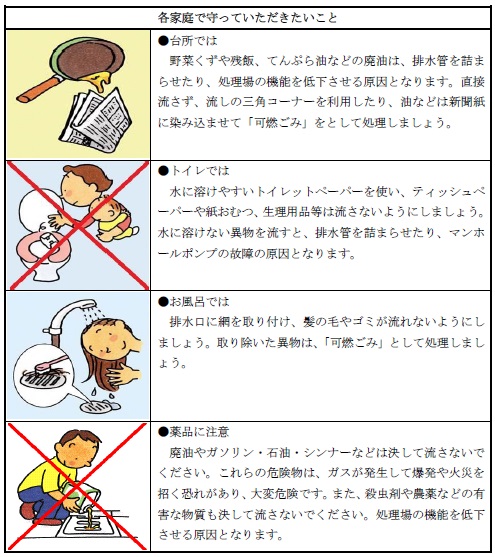 各家庭で守っていただきたいこと

●台所では
野菜くずや残飯、てんぷら油などの廃油は、排水管を詰まらせたり、処理場の機能を低下させる原因となります。直接流さず、流しの三角コーナーを利用したり、油などは新聞紙に染み込ませて「可燃ごみ」をとして処理しましょう。

●トイレでは
水に溶けやすいトイレットペーパーを使い、ティッシュペーパーや紙おむつ、生理用品等は流さないようにしましょう。水に溶けない異物を流すと、排水管を詰まらせたり、マンホールポンプの故障の原因となります。

●お風呂では
排水口に網を取り付け、髪の毛やゴミが流れないようにしましょう。取り除いた異物は、「可燃ごみ」として処理しましょう。

●薬品に注意
廃油やガソリン・石油・シンナーなどは決して流さないでください。これらの危険物は、ガスが発生して爆発や火災を招く恐れがあり、大変危険です。また、殺虫剤や農薬などの有害な物質も決して流さないでください。処理場の機能を低下させる原因となります。